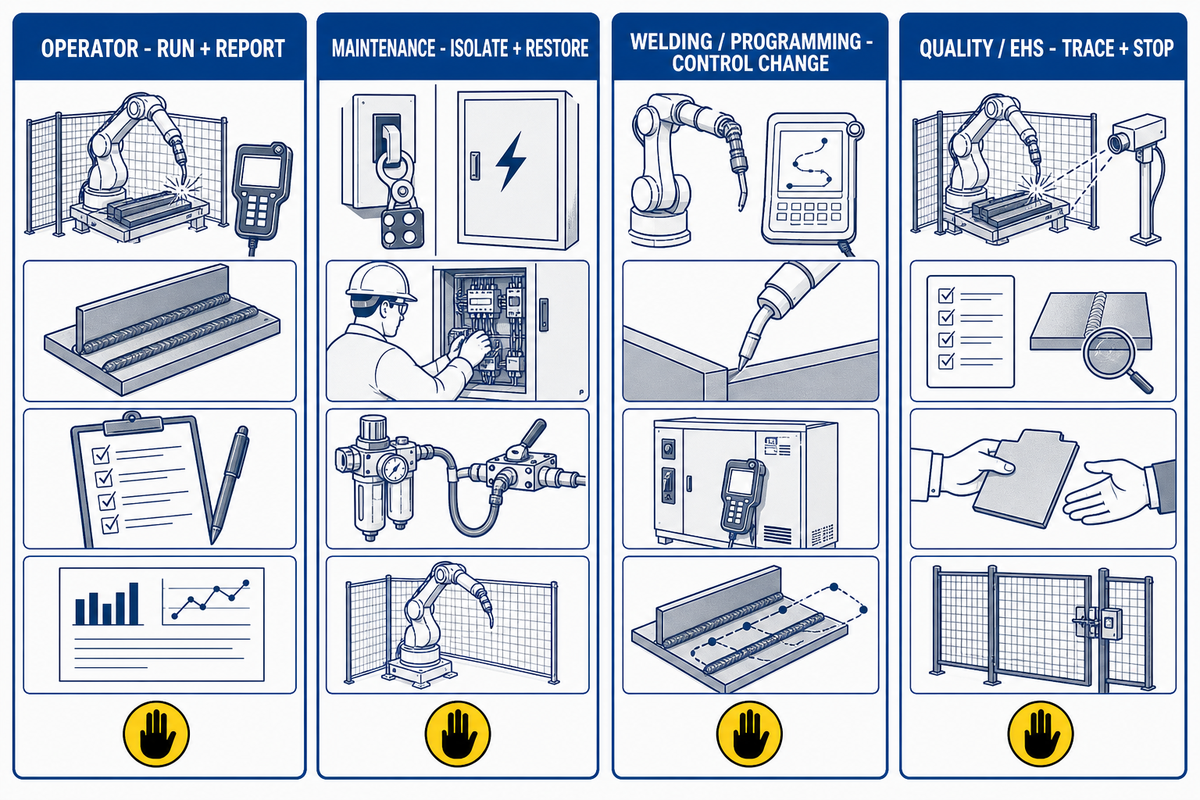 OPERATOR - RUN + REPORT

MAINTENANCE - ISOLATE + RESTORE

WELDING / PROGRAMMING - CONTROL CHANGE

QUALITY / EHS - TRACE + STOP